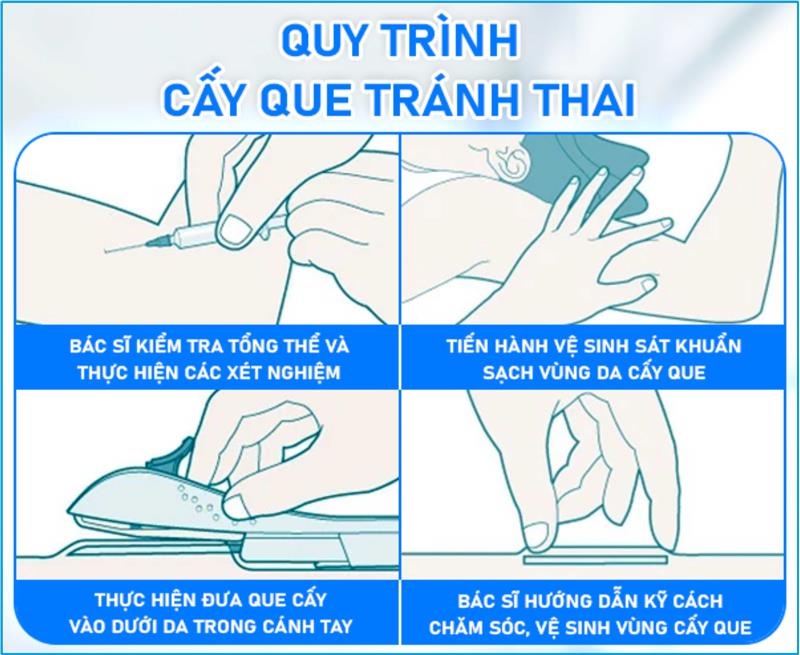 QUY TRÌNH
CẤY QUE TRÁNH THAI

BÁC SĨ KIỂM TRA TỔNG THỂ VÀ THỰC HIỆN CÁC XÉT NGHIỆM

TIẾN HÀNH VỆ SINH SÁT KHUẨN SẠCH VÙNG DA CẤY QUE

THỰC HIỆN ĐƯA QUE CẤY VÀO DƯỚI DA TRONG CÁNH TAY

BÁC SĨ HƯỚNG DẪN KỸ CÁCH CHĂM SÓC, VỆ SINH VÙNG CẤY QUE